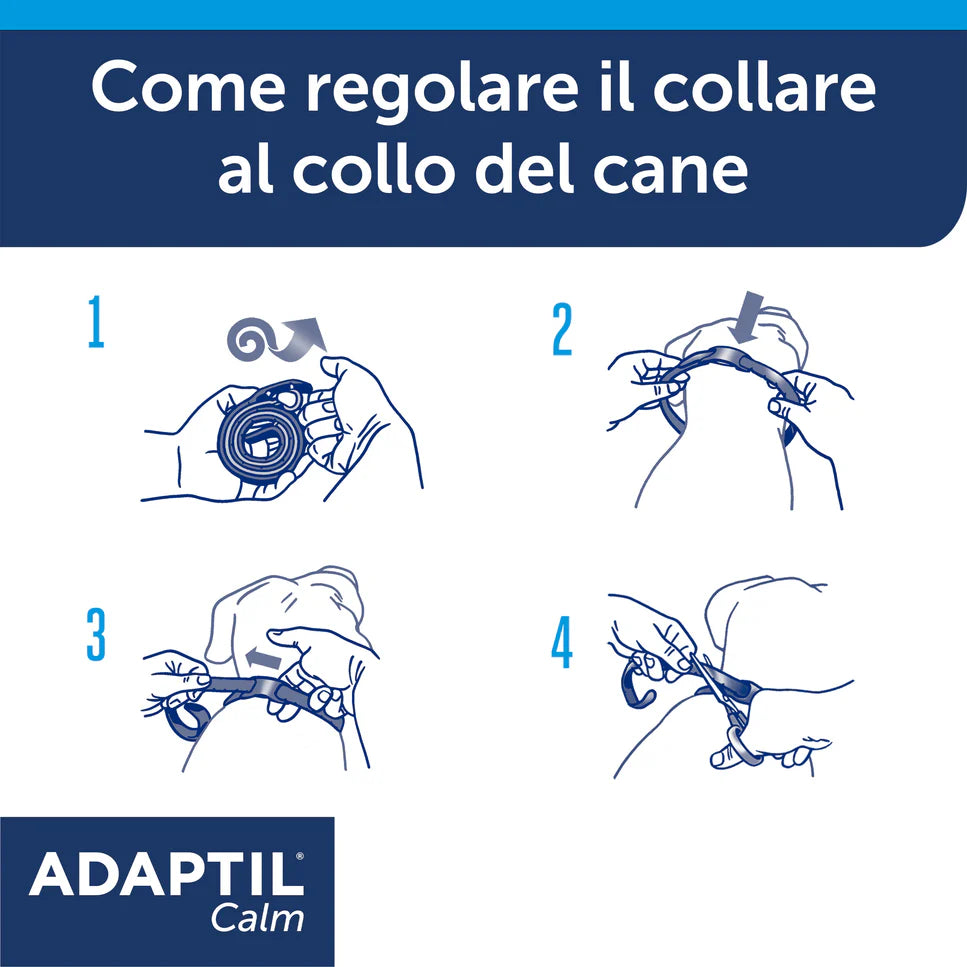 Come regolare il collare al collo del cane

1

2

3

4

ADAPTIL®
Calm